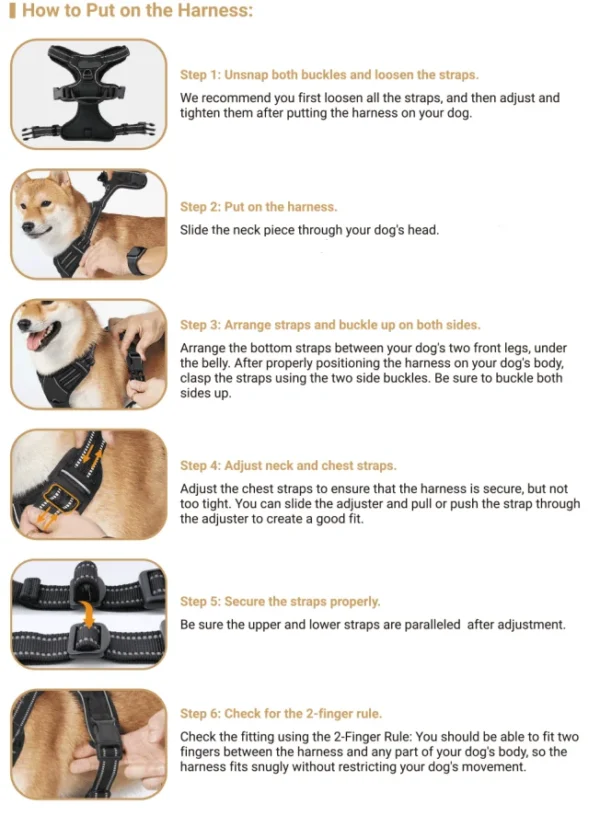 How to Put on the Harness:

Step 1: Unsnap both buckles and loosen the straps.

We recommend you first loosen all the straps, and then adjust and tighten them after putting the harness on your dog.

Step 2: Put on the harness.

Slide the neck piece through your dog's head.

Step 3: Arrange straps and buckle up on both sides.

Arrange the bottom straps between your dog's two front legs, under the belly. After properly positioning the harness on your dog's body, clasp the straps using the two side buckles. Be sure to buckle both sides up.

Step 4: Adjust neck and chest straps.

Adjust the chest straps to ensure that the harness is secure, but not too tight. You can slide the adjuster and pull or push the strap through the adjuster to create a good fit.

Step 5: Secure the straps properly.

Be sure the upper and lower straps are paralleled after adjustment.

Step 6: Check for the 2-finger rule.

Check the fitting using the 2-Finger Rule: You should be able to fit two fingers between the harness and any part of your dog's body, so the harness fits snugly without restricting your dog's movement.